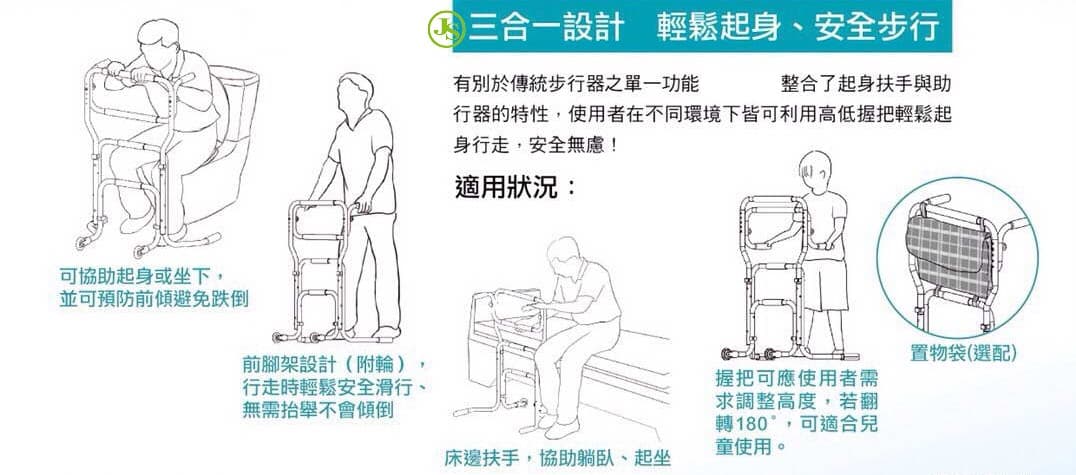 JS 三合一設計　輕鬆起身、安全步行

有別於傳統步行器之單一功能　　　整合了起身扶手與助行器的特性，使用者在不同環境下皆可利用高低握把輕鬆起身行走，安全無慮！

適用狀況：

可協助起身或坐下，並可預防前傾避免跌倒

前腳架設計（附輪），行走時輕鬆安全滑行、無需抬舉不會傾倒

床邊扶手，協助躺臥、起坐

握把可應使用者需求調整高度，若翻轉180°，可適合兒童使用。

置物袋(選配)