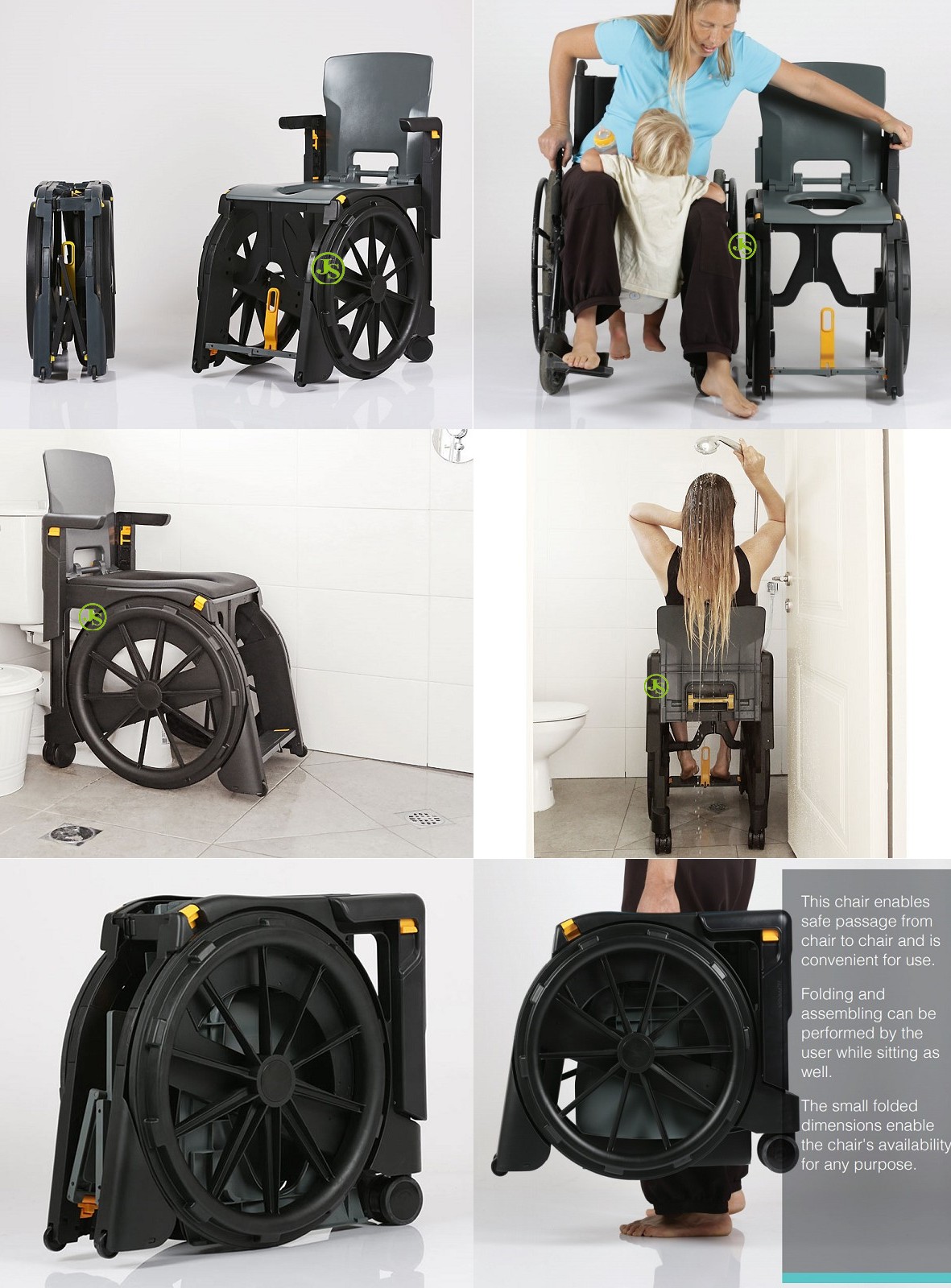 JS

JS

JS

JS

This chair enables safe passage from chair to chair and is convenient for use.

Folding and assembling can be performed by the user while sitting as well.

The small folded dimensions enable the chair's availability for any purpose.