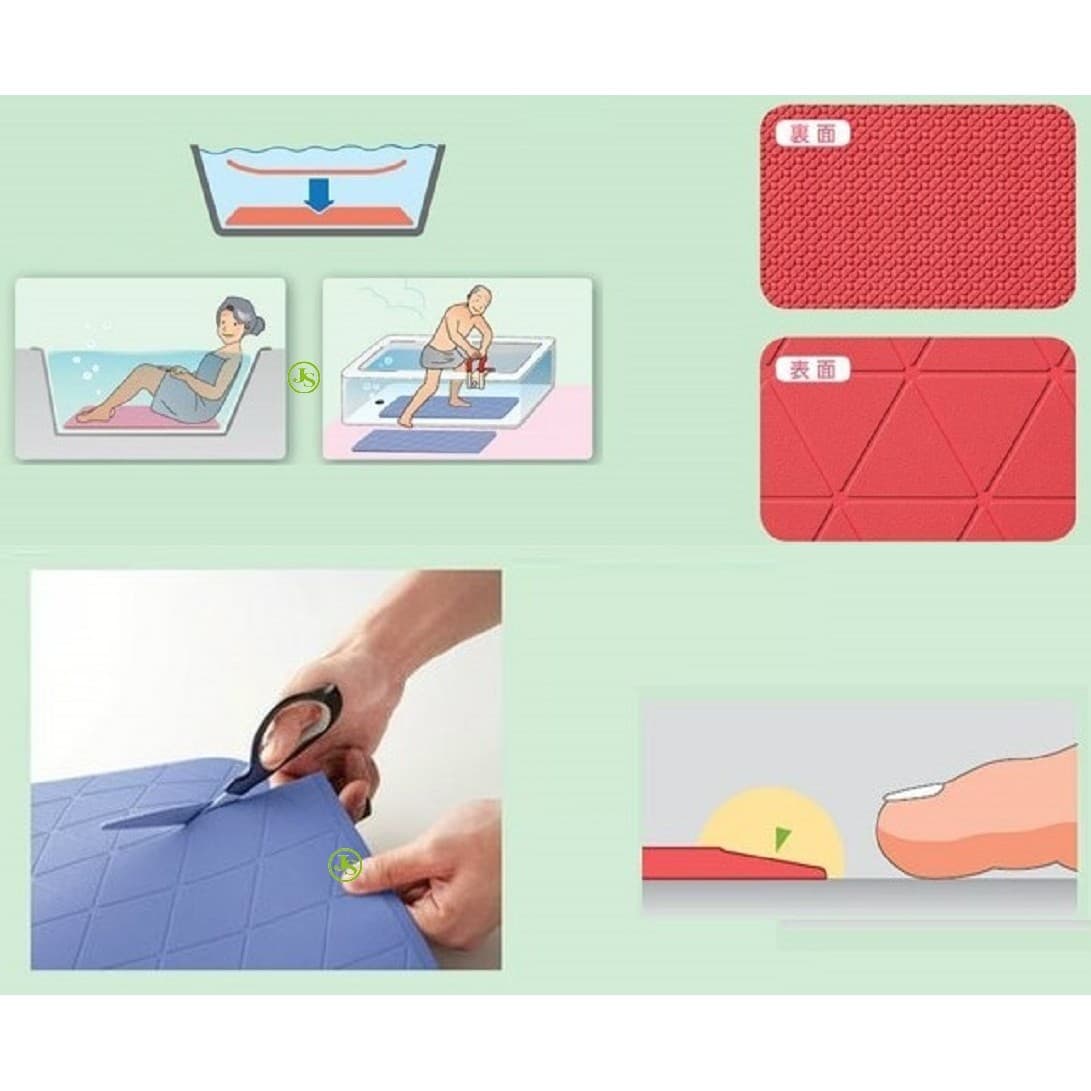 裏面

表面

JS

JS