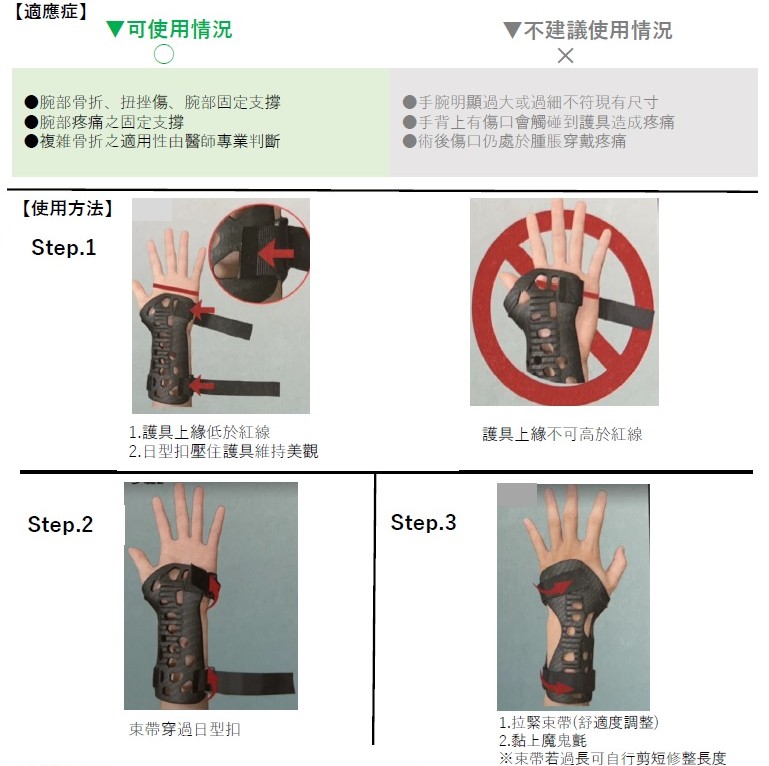 【適應症】

▼可使用情況
○

●腕部骨折、扭挫傷、腕部固定支撐
●腕部疼痛之固定支撐
●複雜骨折之適用性由醫師專業判斷

▼不建議使用情況
×

●手腕明顯過大或過細不符現有尺寸
●手背上有傷口會觸碰到護具造成疼痛
●術後傷口仍處於腫脹穿戴疼痛

【使用方法】

Step.1

1.護具上緣低於紅線
2.日型扣壓住護具維持美觀

護具上緣不可高於紅線

Step.2

束帶穿過日型扣

Step.3

1.拉緊束帶(舒適度調整)
2.黏上魔鬼氈
※束帶若過長可自行剪短修整長度