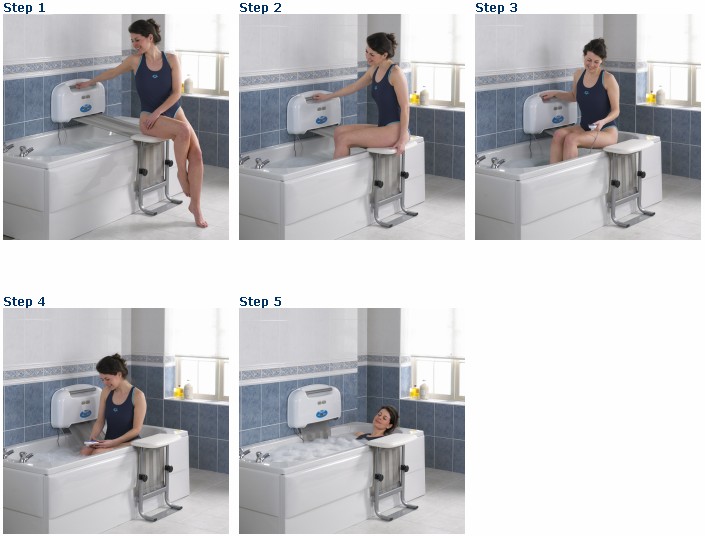 Step 1

Step 2

Step 3

Step 4

Step 5