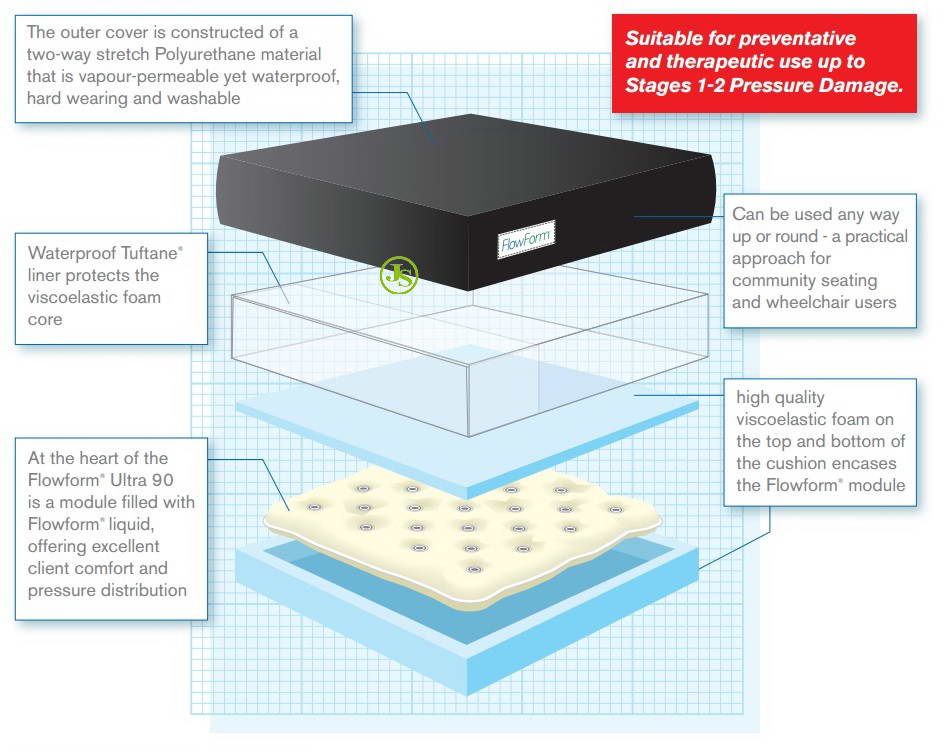 The outer cover is constructed of a two-way stretch Polyurethane material that is vapour-permeable yet waterproof, hard wearing and washable

Suitable for preventative and therapeutic use up to Stages 1-2 Pressure Damage.

Waterproof Tuftane® liner protects the viscoelastic foam core

FlowForm

JS

Can be used any way up or round - a practical approach for community seating and wheelchair users

high quality viscoelastic foam on the top and bottom of the cushion encases the Flowform® module

At the heart of the Flowform® Ultra 90 is a module filled with Flowform® liquid, offering excellent client comfort and pressure distribution