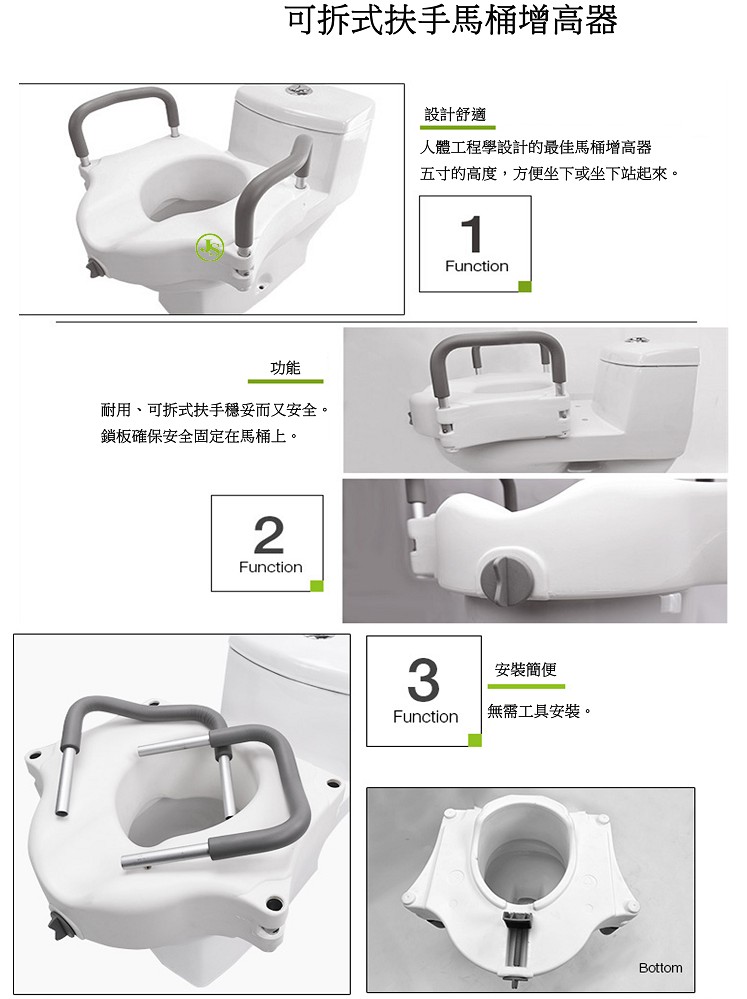 可拆式扶手馬桶增高器

設計舒適

人體工程學設計的最佳馬桶增高器
五寸的高度，方便坐下或坐下站起來。

1
Function

功能

耐用、可拆式扶手穩妥而又安全。
鎖板確保安全固定在馬桶上。

2
Function

3
Function

安裝簡便

無需工具安裝。

Bottom