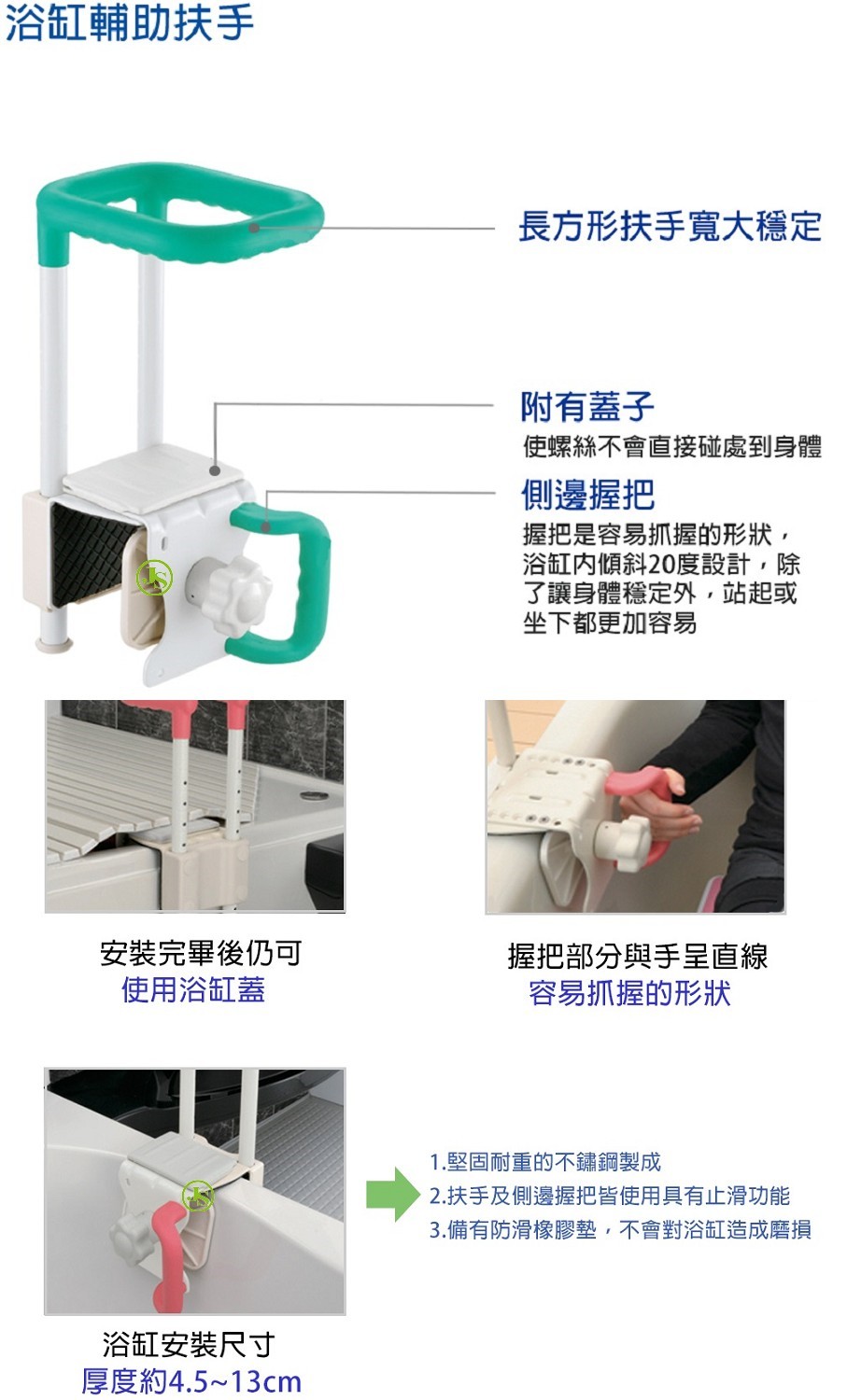 浴缸輔助扶手

長方形扶手寬大穩定

附有蓋子
使螺絲不會直接碰處到身體

側邊握把
握把是容易抓握的形狀，浴缸內傾斜20度設計，除了讓身體穩定外，站起或坐下都更加容易

安裝完畢後仍可
使用浴缸蓋

握把部分與手呈直線
容易抓握的形狀

1.堅固耐重的不鏽鋼製成
2.扶手及側邊握把皆使用具有止滑功能
3.備有防滑橡膠墊，不會對浴缸造成磨損

浴缸安裝尺寸
厚度約4.5~13cm